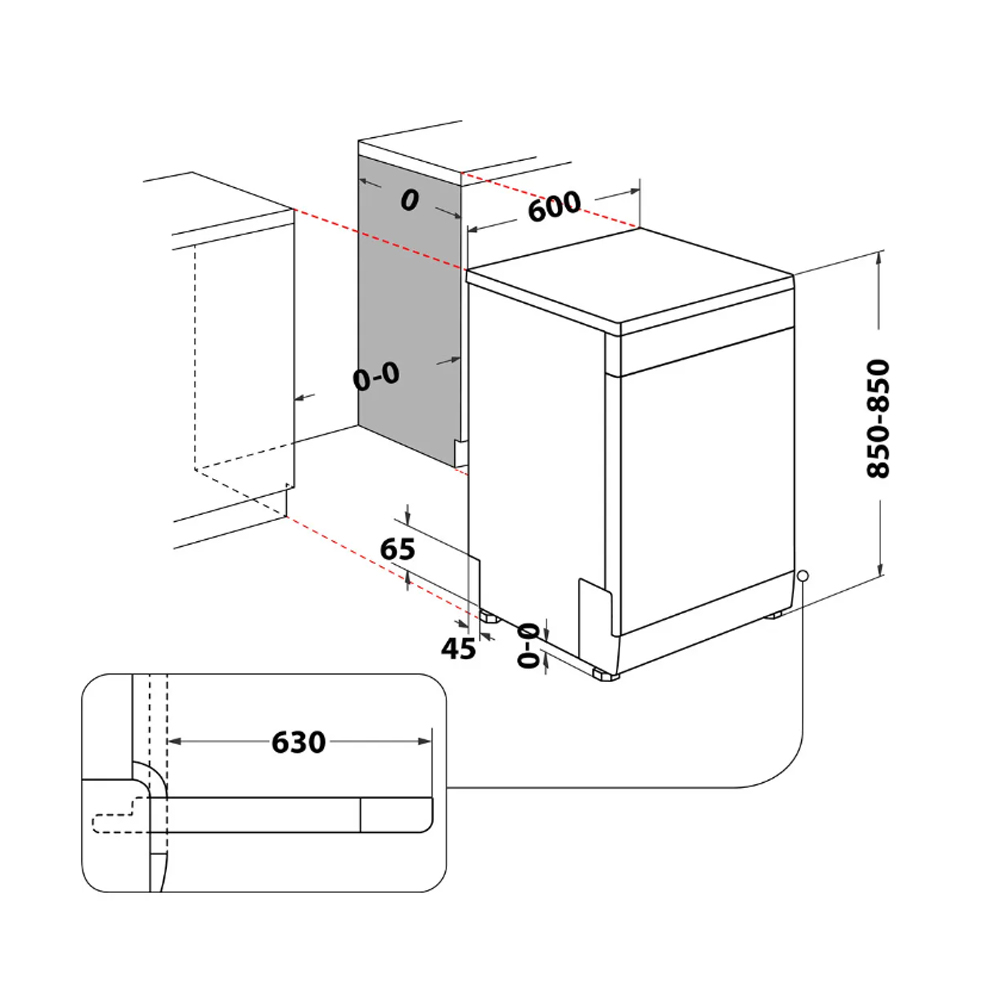 0
600
0-0
850-850
65
45
0-0
630