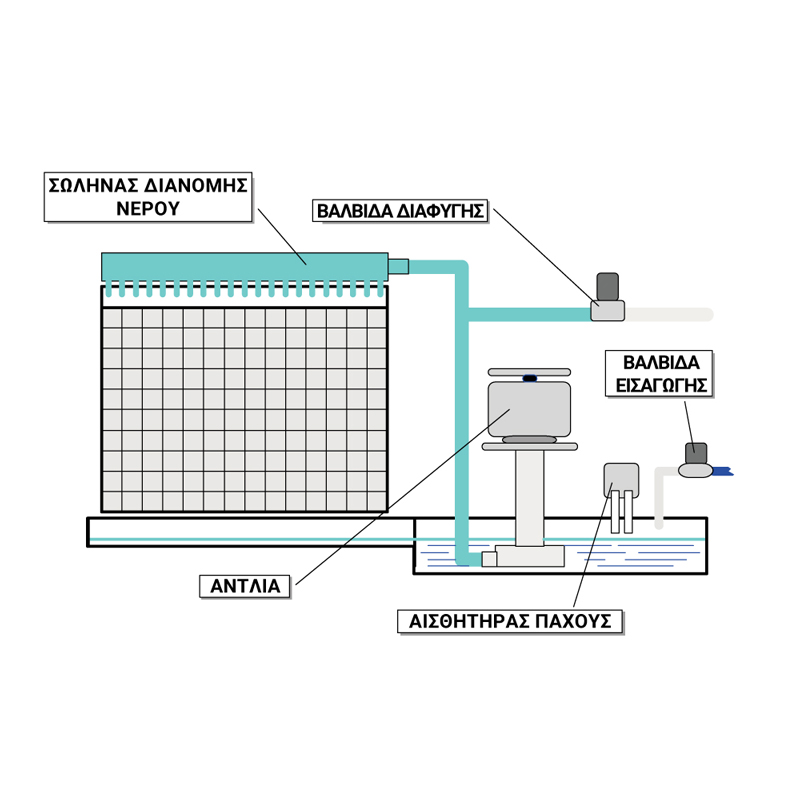 ΣΩΛΗΝΑΣ ΔΙΑΝΟΜΗΣ ΝΕΡΟΥ

ΒΑΛΒΙΔΑ ΔΙΑΦΥΓΗΣ

ΒΑΛΒΙΔΑ ΕΙΣΑΓΩΓΗΣ

ΑΝΤΛΙΑ

ΑΙΣΘΗΤΗΡΑΣ ΠΑΧΟΥΣ