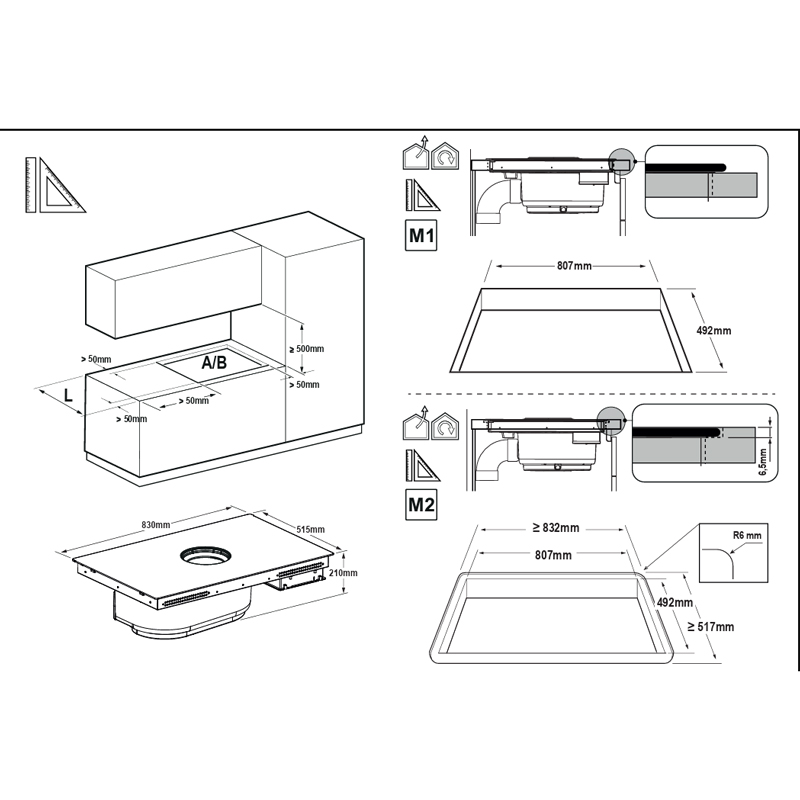 ≥ 500mm
> 50mm
A/B
> 50mm
L
> 50mm
> 50mm

830mm
515mm
210mm

M1
807mm
492mm

M2
6,5mm
≥ 832mm
807mm
R6 mm
492mm
≥ 517mm