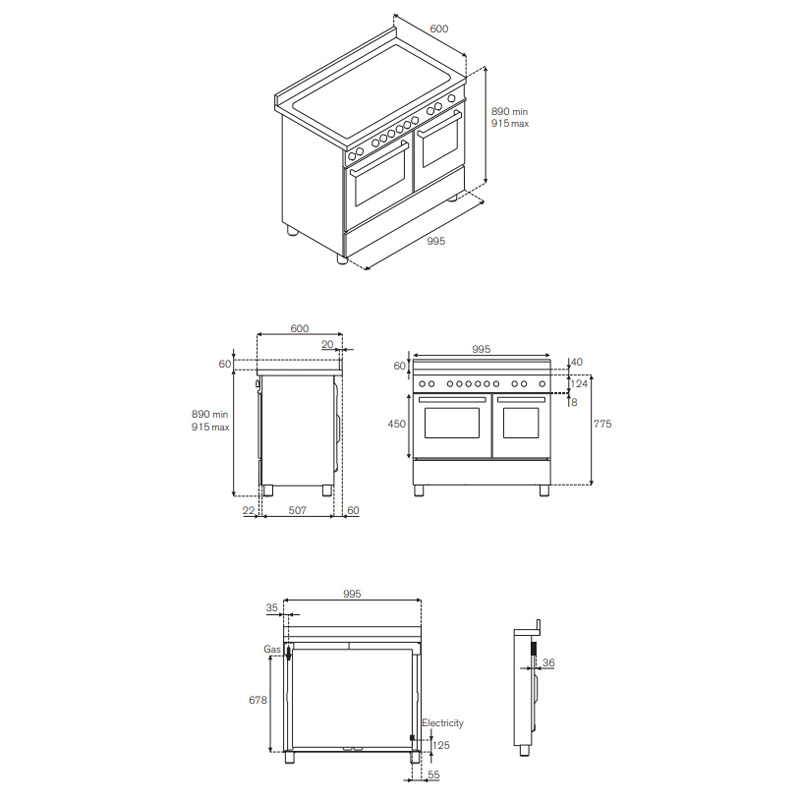 600

890 min
915 max

995

600

20

60

890 min
915 max

22 507 60

995

60

40

124

8

450

775

995

35

Gas

678

Electricity

125

55

36