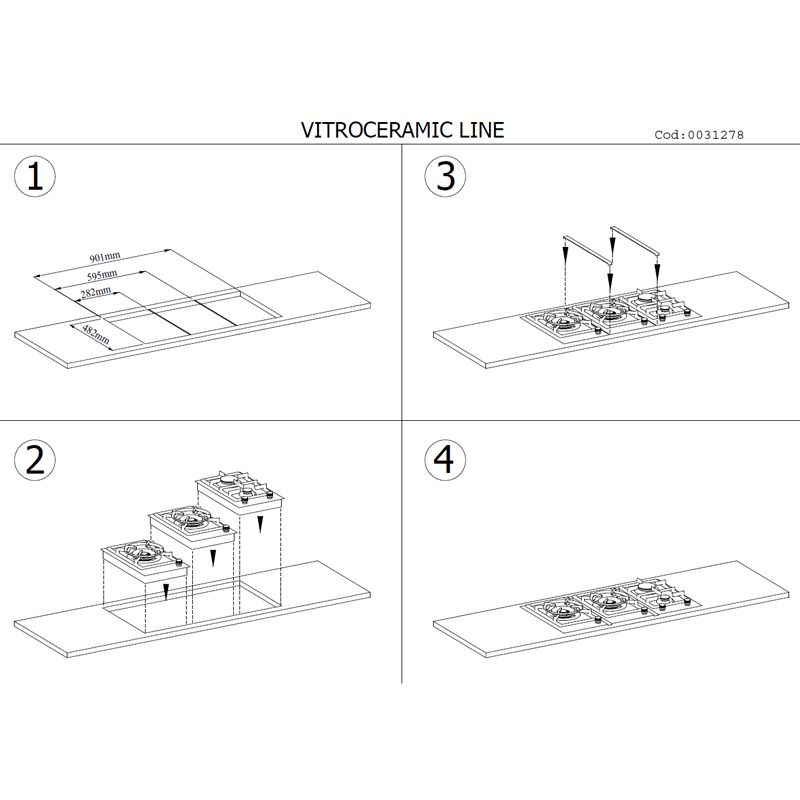 VITROCERAMIC LINE

Cod:0031278

1

901mm
595mm
282mm
482mm

3

2

4