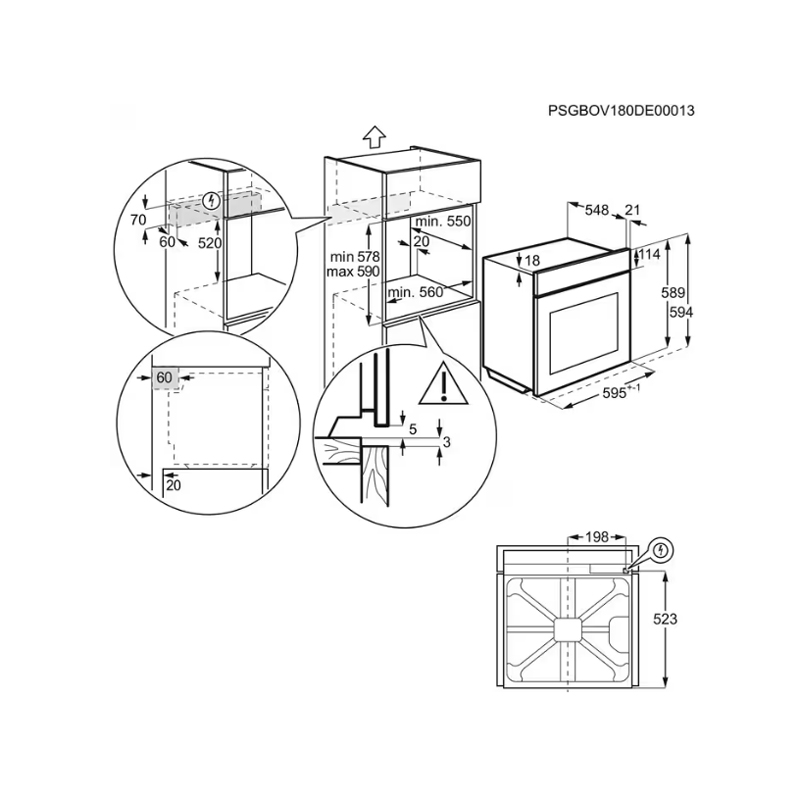 PSGBOV180DE00013

70
60
520

min. 550
20
min 578
max 590
min. 560

548
21
18
114
589
594
$595^{+-1}$

60
20

5
3

198
523