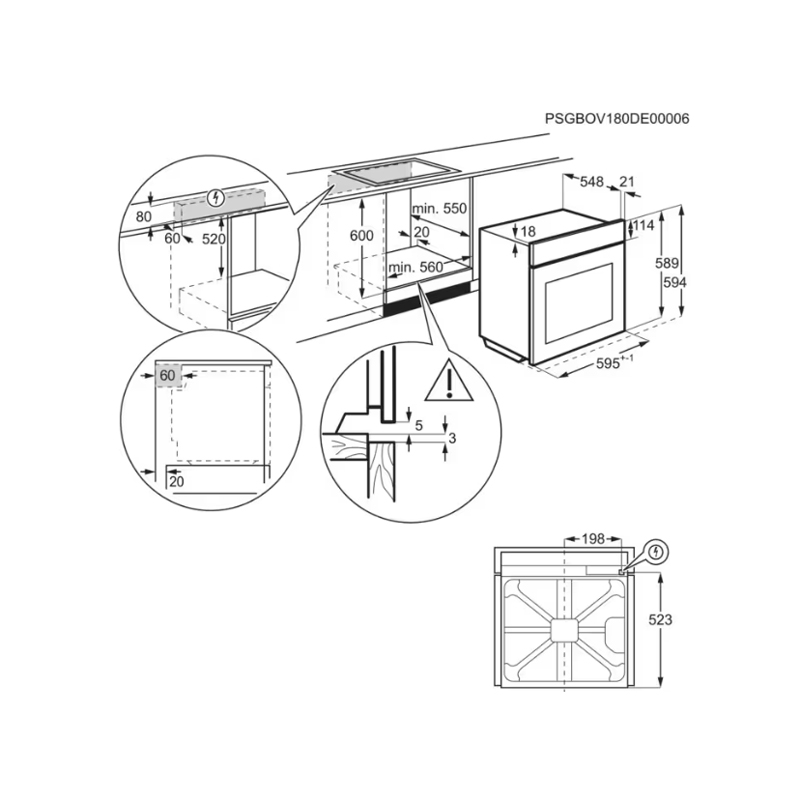 PSGBOV180DE00006

80
60
520

600
min. 550
20
min. 560

548
21
18
114
589
594
595$^{+-1}$

60
20

5
3

198
523