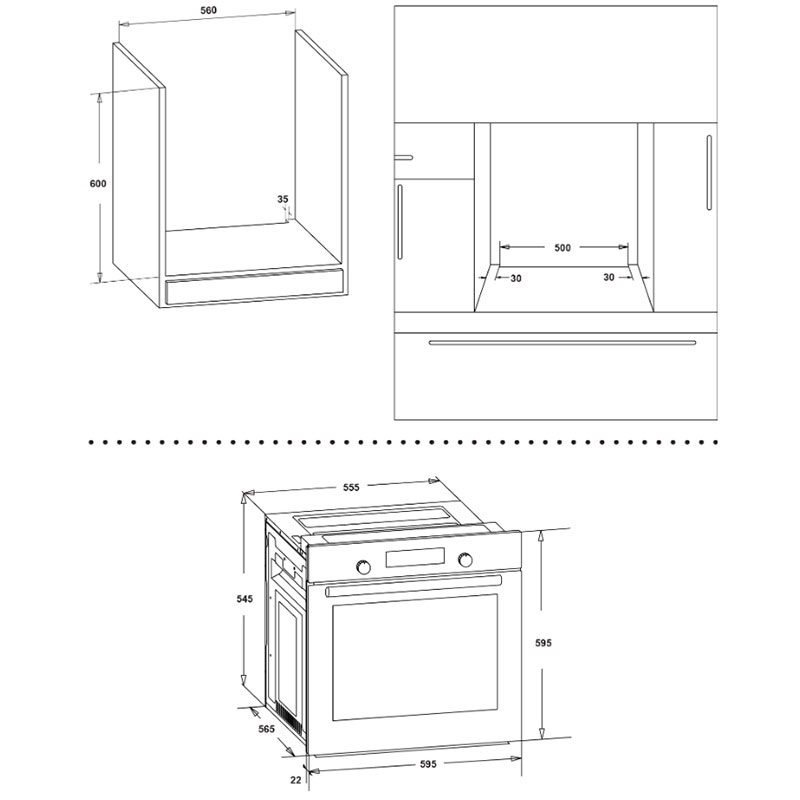 560

600

35

500

30

30

555

545

595

565

595

22