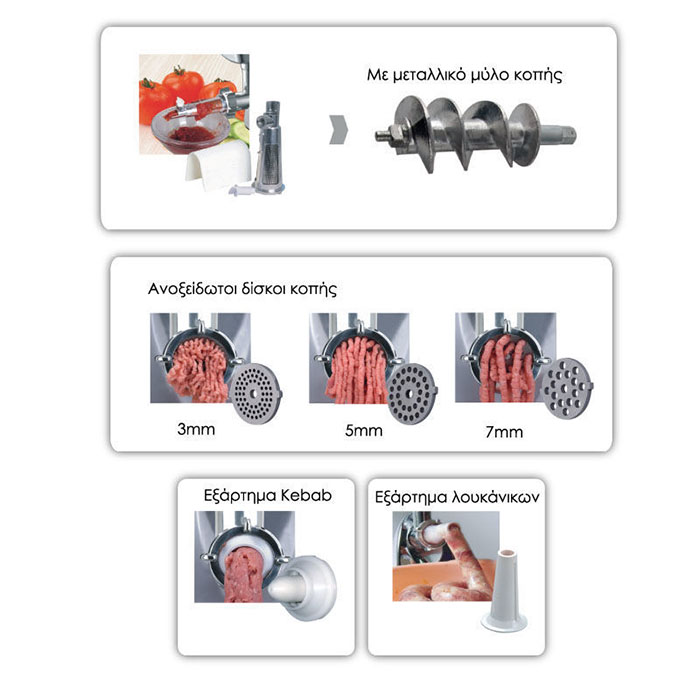 Με μεταλλικό μύλο κοπής

Ανοξείδωτοι δίσκοι κοπής

3mm

5mm

7mm

Εξάρτημα Kebab

Εξάρτημα λουκάνικων