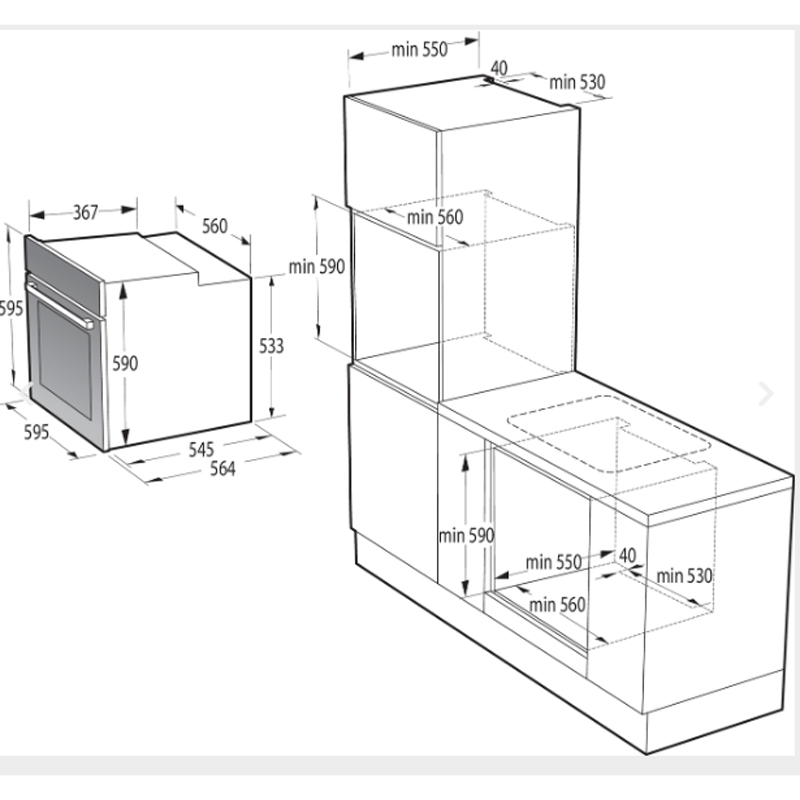 367
560
595
590
533
595
545
564
min 550
40
min 530
min 560
min 590
min 590
min 550
40
min 530
min 560